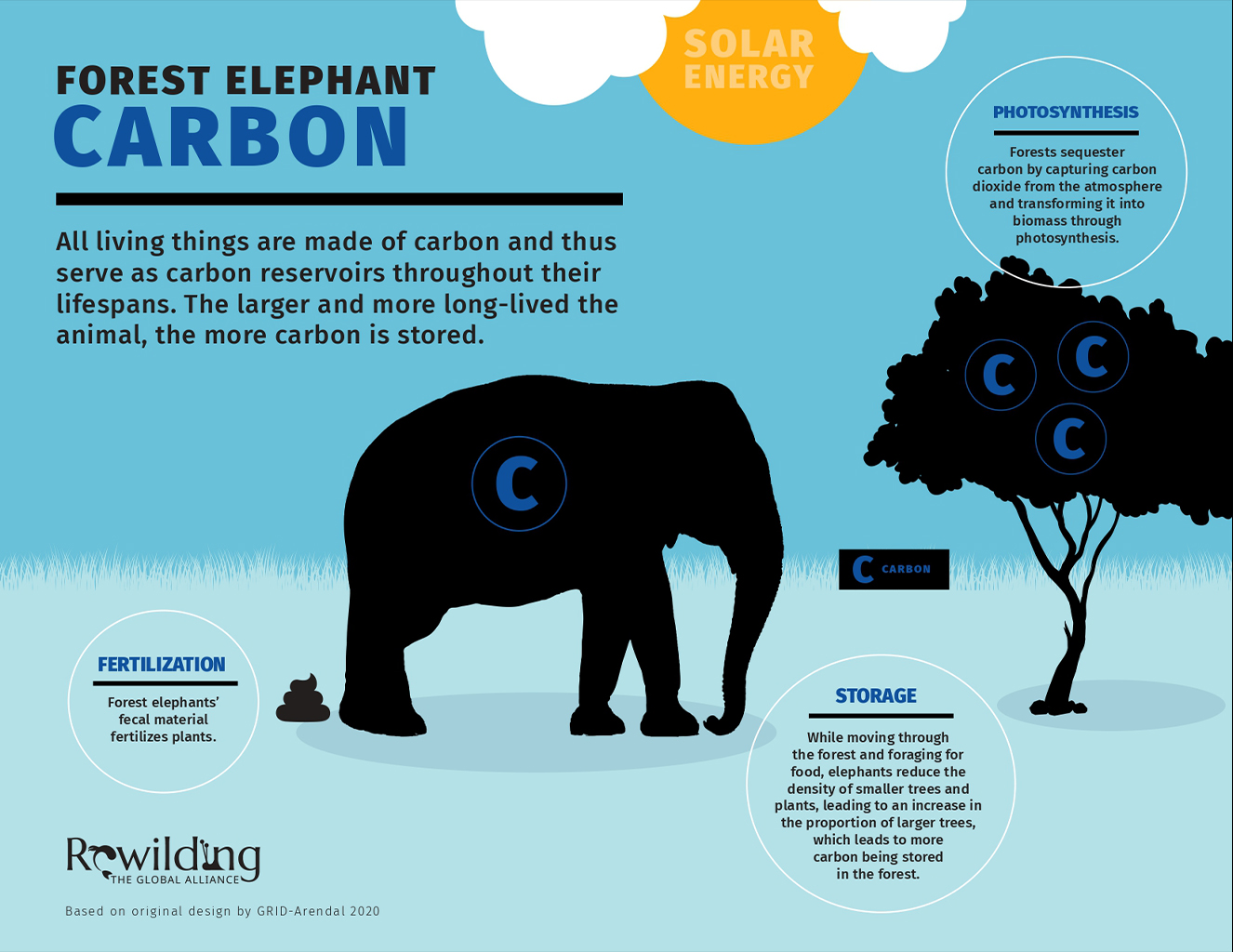 FOREST ELEPHANT
CARBON

All living things are made of carbon and thus serve as carbon reservoirs throughout their lifespans. The larger and more long-lived the animal, the more carbon is stored.

SOLAR ENERGY

PHOTOSYNTHESIS

Forests sequester carbon by capturing carbon dioxide from the atmosphere and transforming it into biomass through photosynthesis.

C

C

C

C

C CARBON

FERTILIZATION

Forest elephants' fecal material fertilizes plants.

STORAGE

While moving through the forest and foraging for food, elephants reduce the density of smaller trees and plants, leading to an increase in the proportion of larger trees, which leads to more carbon being stored in the forest.

Rewilding
THE GLOBAL ALLIANCE

Based on original design by GRID-Arendal 2020