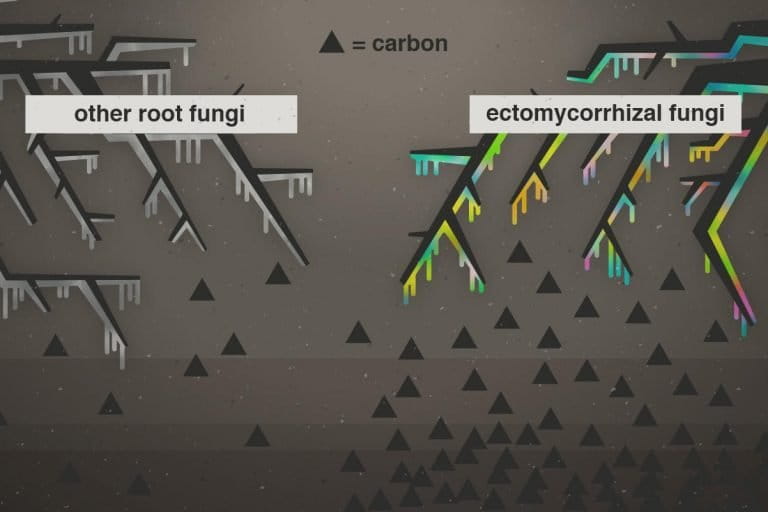 ▲ = carbon

other root fungi

ectomycorrhizal fungi